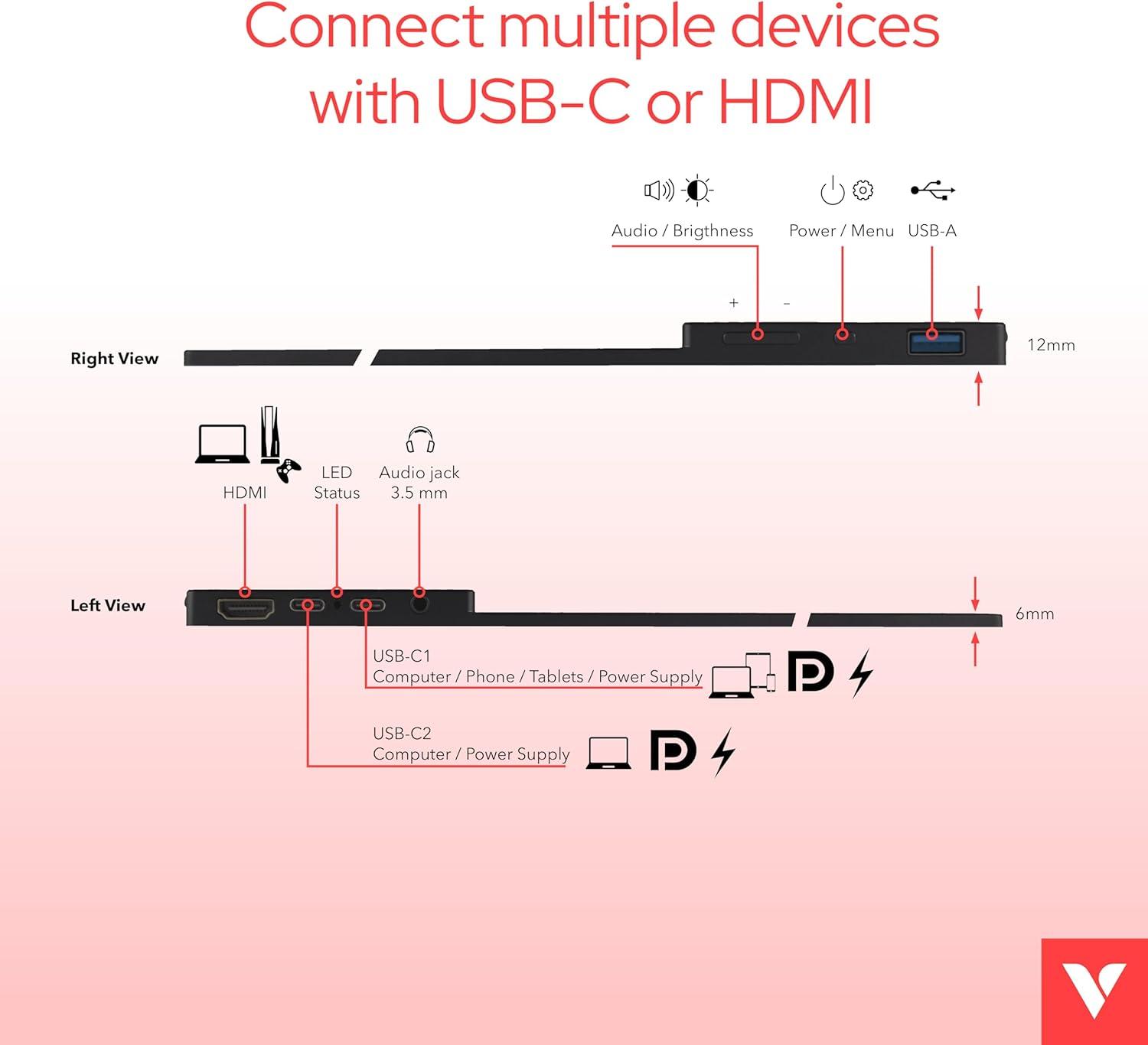 Connect multiple devices with USB-C or HDMI

Audio / Brigthness

Power / Menu

USB-A

+

-

Right View

12mm

HDMI

LED Status

Audio jack 3.5 mm

Left View

6mm

USB-C1
Computer / Phone / Tablets / Power Supply

USB-C2
Computer / Power Supply